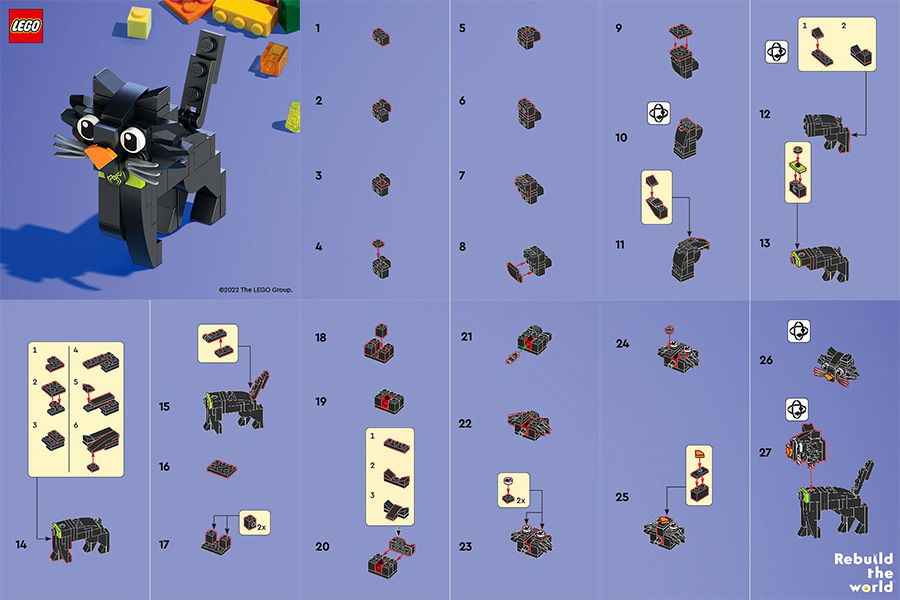 LEGO

©2022 The LEGO Group.

1

2

3

4

5

6

7

8

9

10

11

1 2

12

13

1 4
2 5
3 6

14

15

16

17

2x

18

19

1
2
3

20

21

22

2x

23

24

25

26

27

Rebuild the world