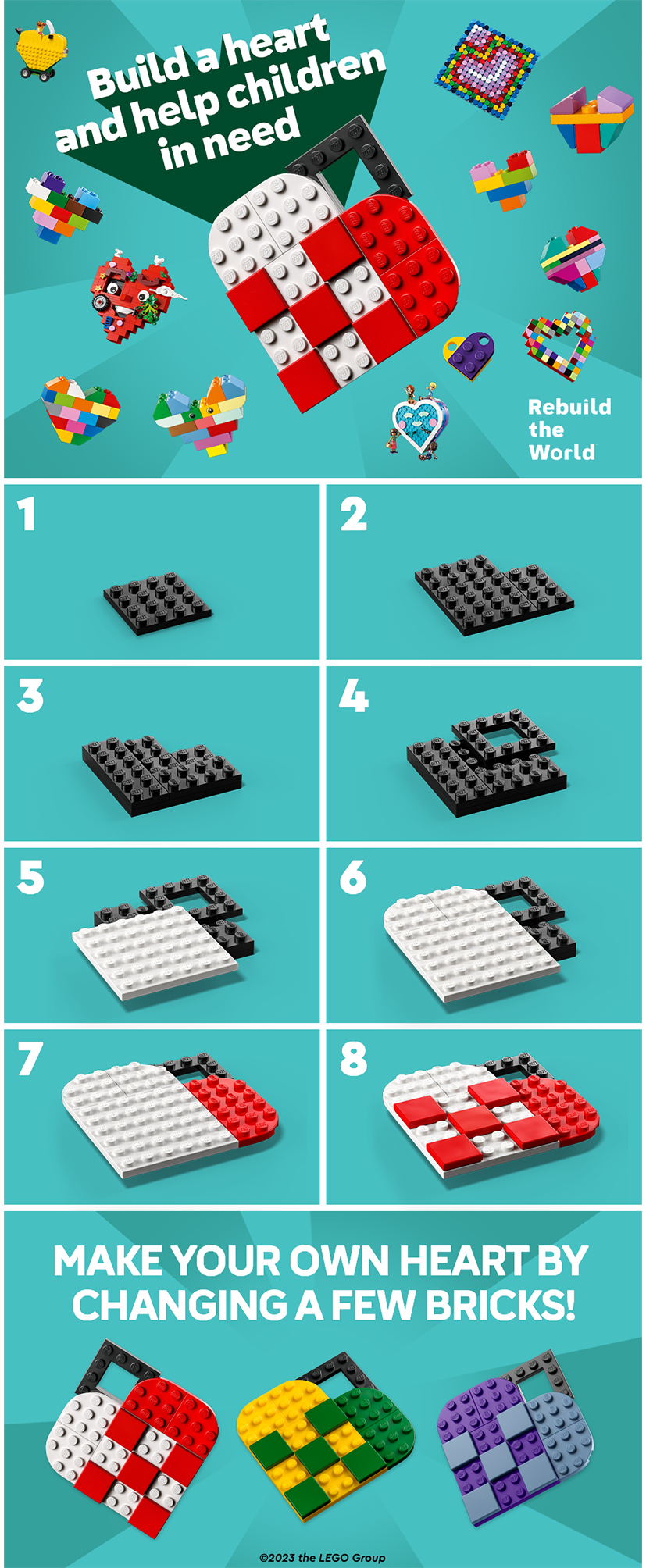 Build a heart and help children in need

Rebuild the World

1

2

3

4

5

6

7

8

MAKE YOUR OWN HEART BY CHANGING A FEW BRICKS!

©2023 the LEGO Group